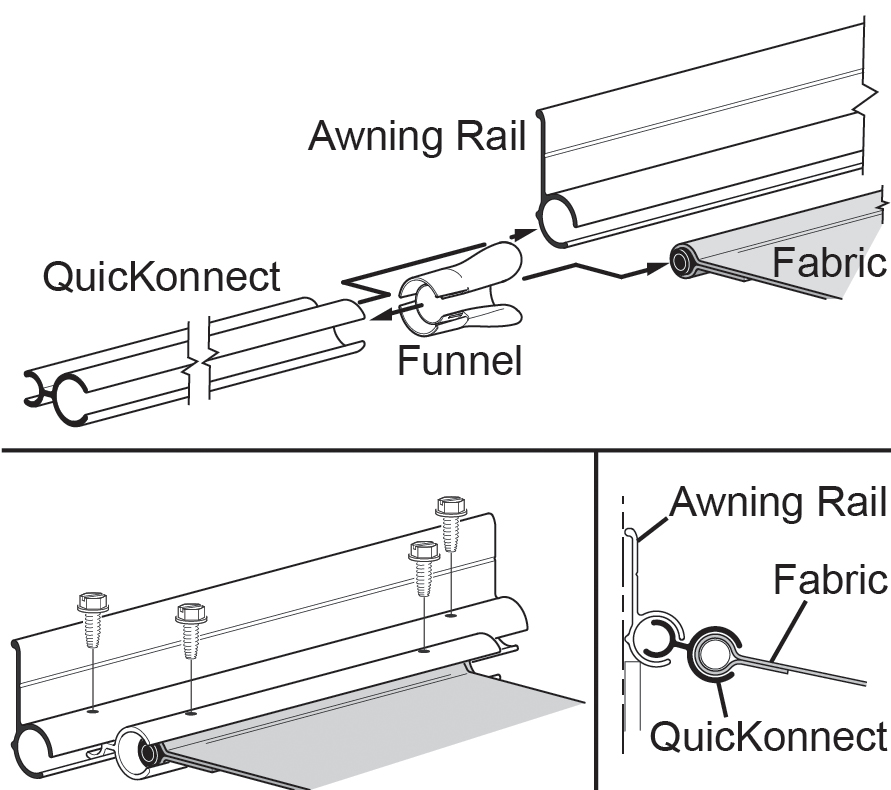 Awning Rail
QuicKonnect
Fabric
Funnel

Awning Rail
Fabric
QuicKonnect