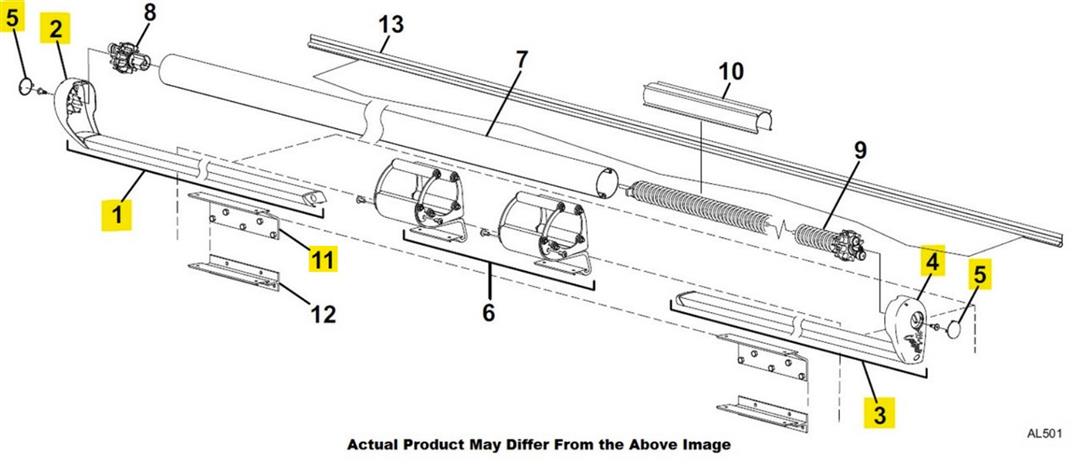 5
2
8
13
7
10
9
1
11
12
6
4
5
3
Actual Product May Differ From the Above Image
AL501